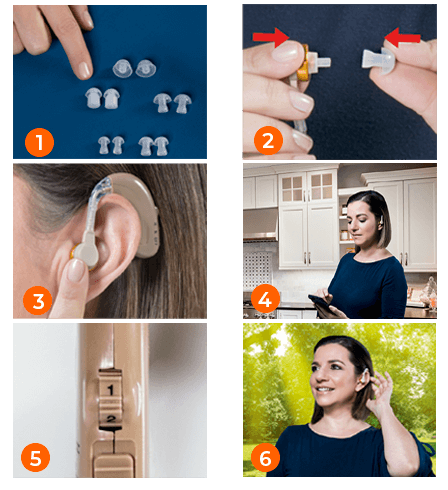 1

2

3

4

1
2

5

6